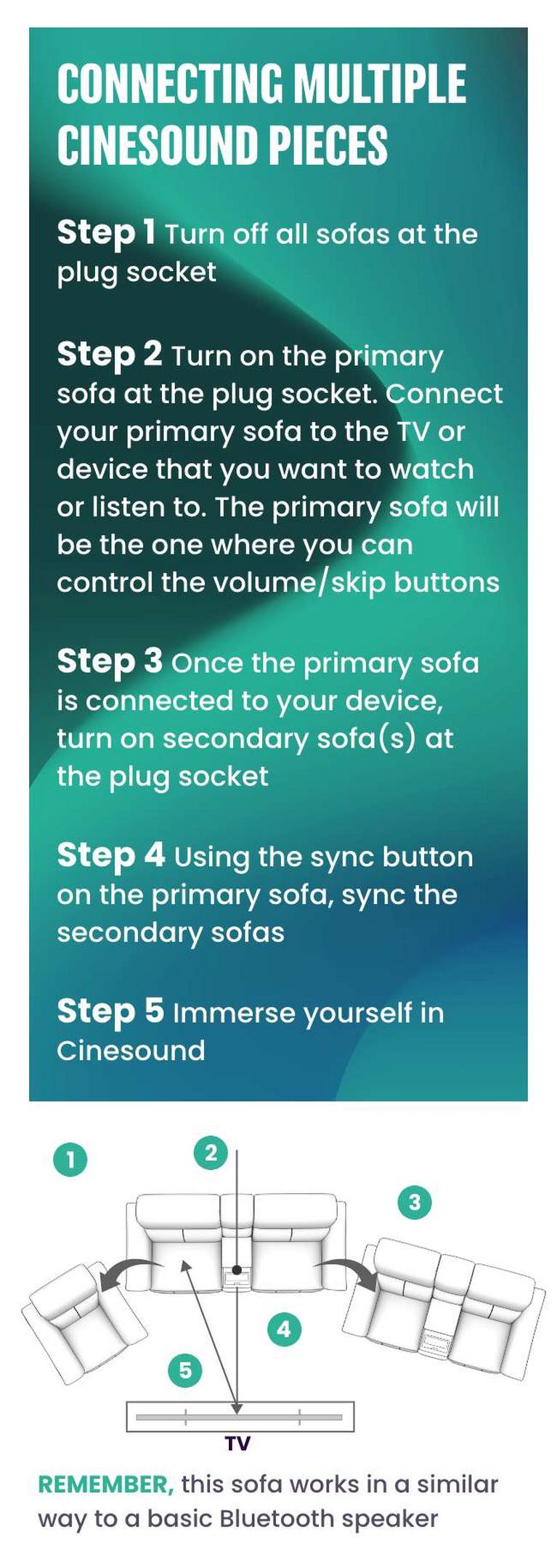 CONNECTING MULTIPLE CINESOUND PIECES

Step 1 Turn off all sofas at the plug socket

Step 2 Turn on the primary sofa at the plug socket. Connect your primary sofa to the TV or device that you want to watch or listen to. The primary sofa will be the one where you can control the volume/skip buttons

Step 3 Once the primary sofa is connected to your device, turn on secondary sofa(s) at the plug socket

Step 4 Using the sync button on the primary sofa, sync the secondary sofas

Step 5 Immerse yourself in Cinesound

1

2

3

4

5

TV

REMEMBER, this sofa works in a similar way to a basic Bluetooth speaker